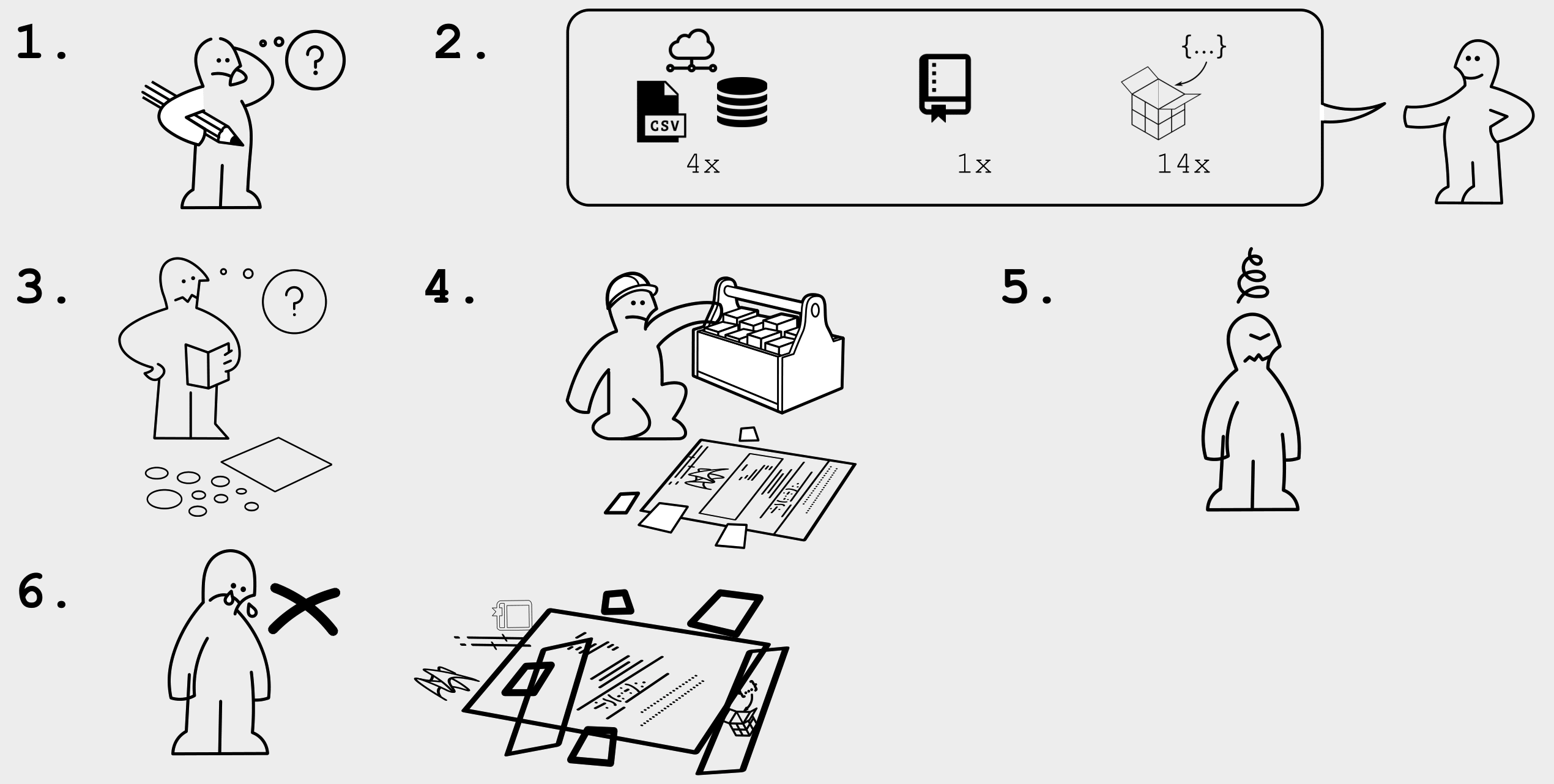 1.

?

2.

CSV

4x

1x

{...}

14x

3.

?

4.

5.

6.

{...}